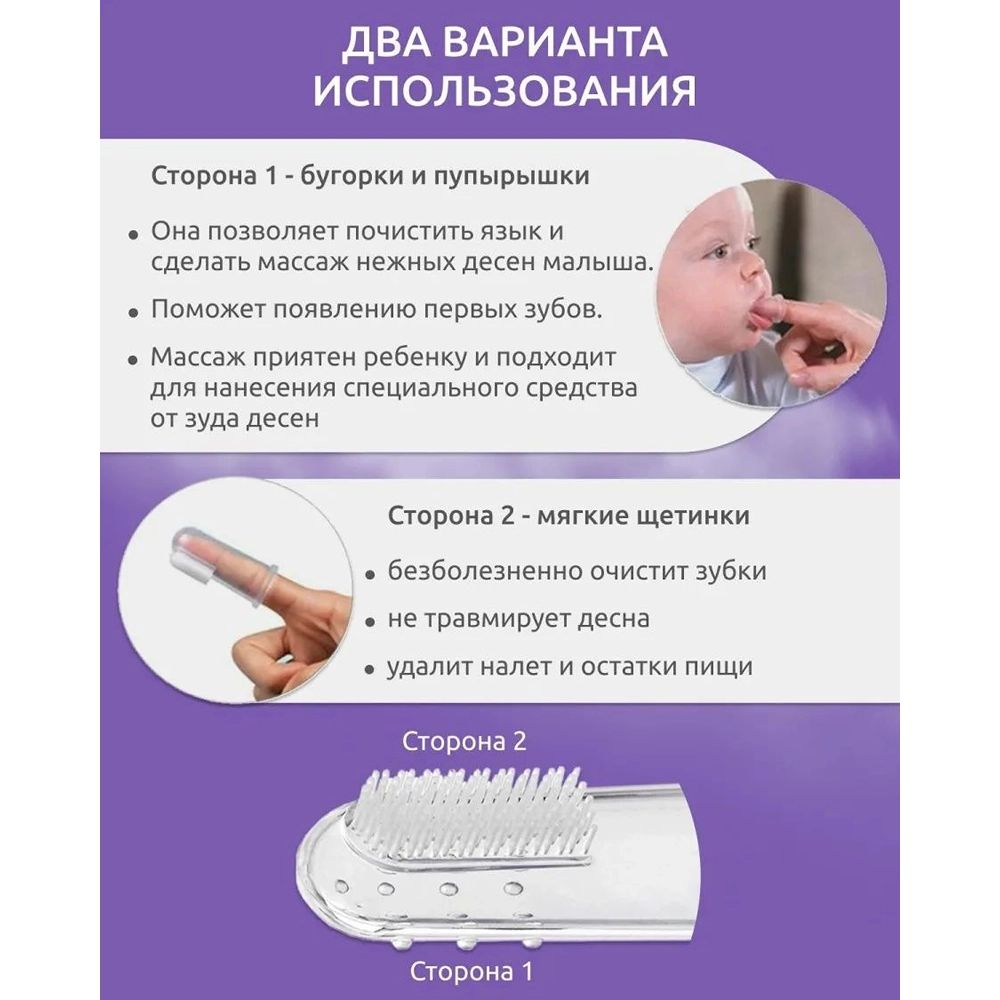 ДВА ВАРИАНТА ИСПОЛЬЗОВАНИЯ

Сторона 1 - бугорки и пупырышки

• Она позволяет почистить язык и сделать массаж нежных десен малыша.

• Поможет появлению первых зубов.

• Массаж приятен ребенку и подходит для нанесения специального средства от зуда десен

Сторона 2 - мягкие щетинки

• безболезненно очистит зубки

• не травмирует десна

• удалит налет и остатки пищи

Сторона 2

Сторона 1