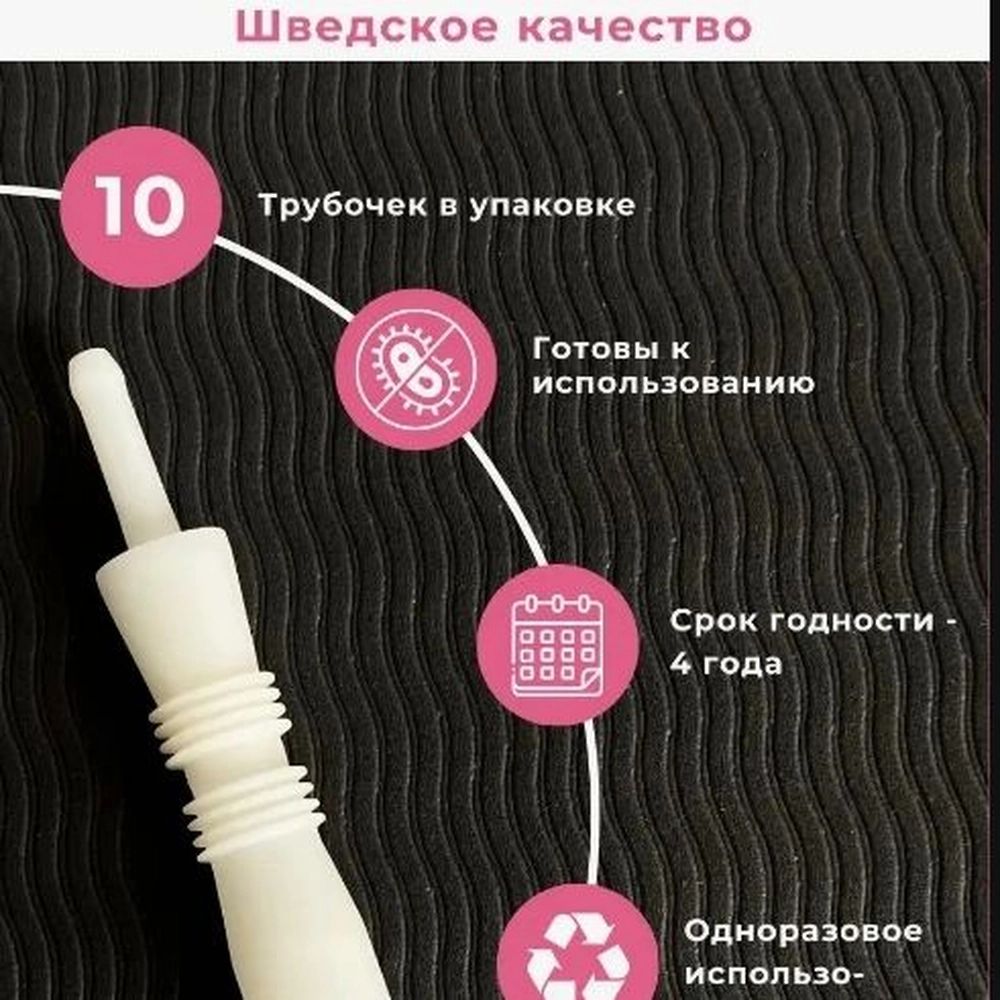 Шведское качество

10

Трубочек в упаковке

Готовы к использованию

Срок годности - 4 года

Одноразовое использо-